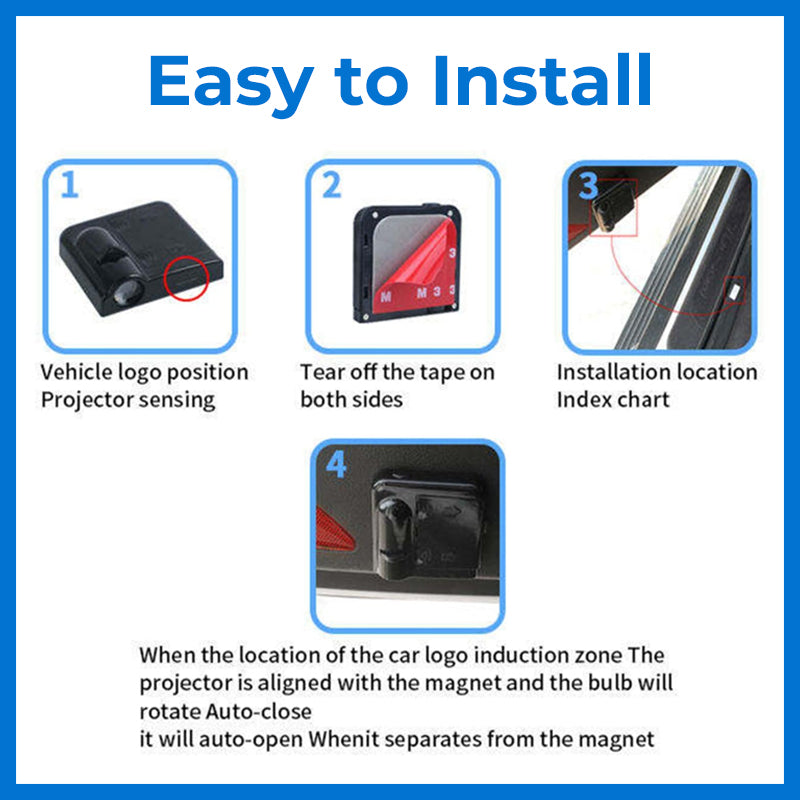 Easy to Install

1

Vehicle logo position
Projector sensing

2

M M 3 3 3

Tear off the tape on both sides

3

Installation location
Index chart

4

When the location of the car logo induction zone The projector is aligned with the magnet and the bulb will rotate Auto-close
it will auto-open Whenit separates from the magnet